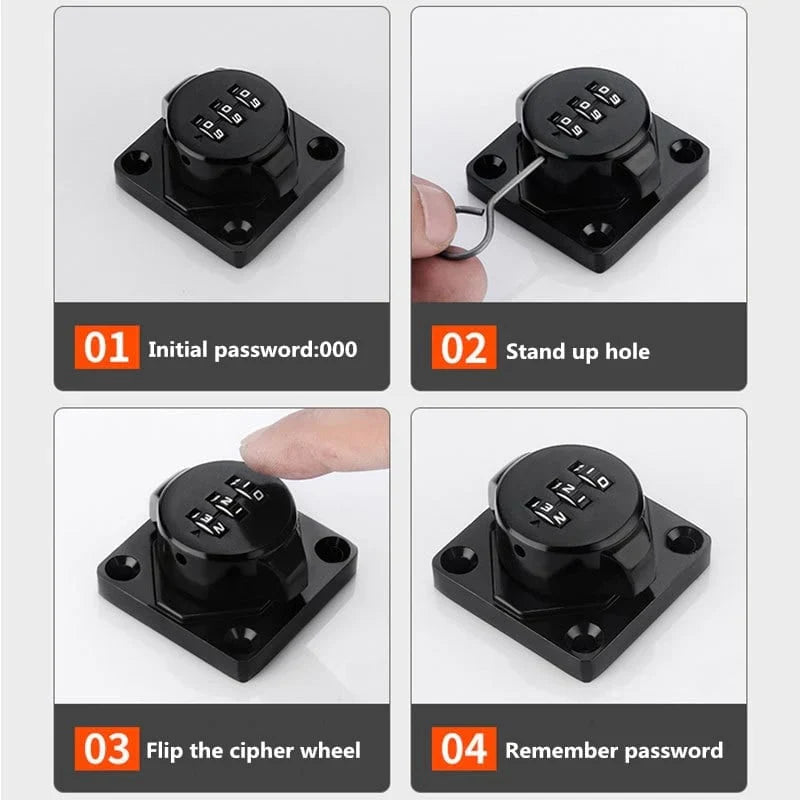 01 Initial password:000

02 Stand up hole

03 Flip the cipher wheel

04 Remember password