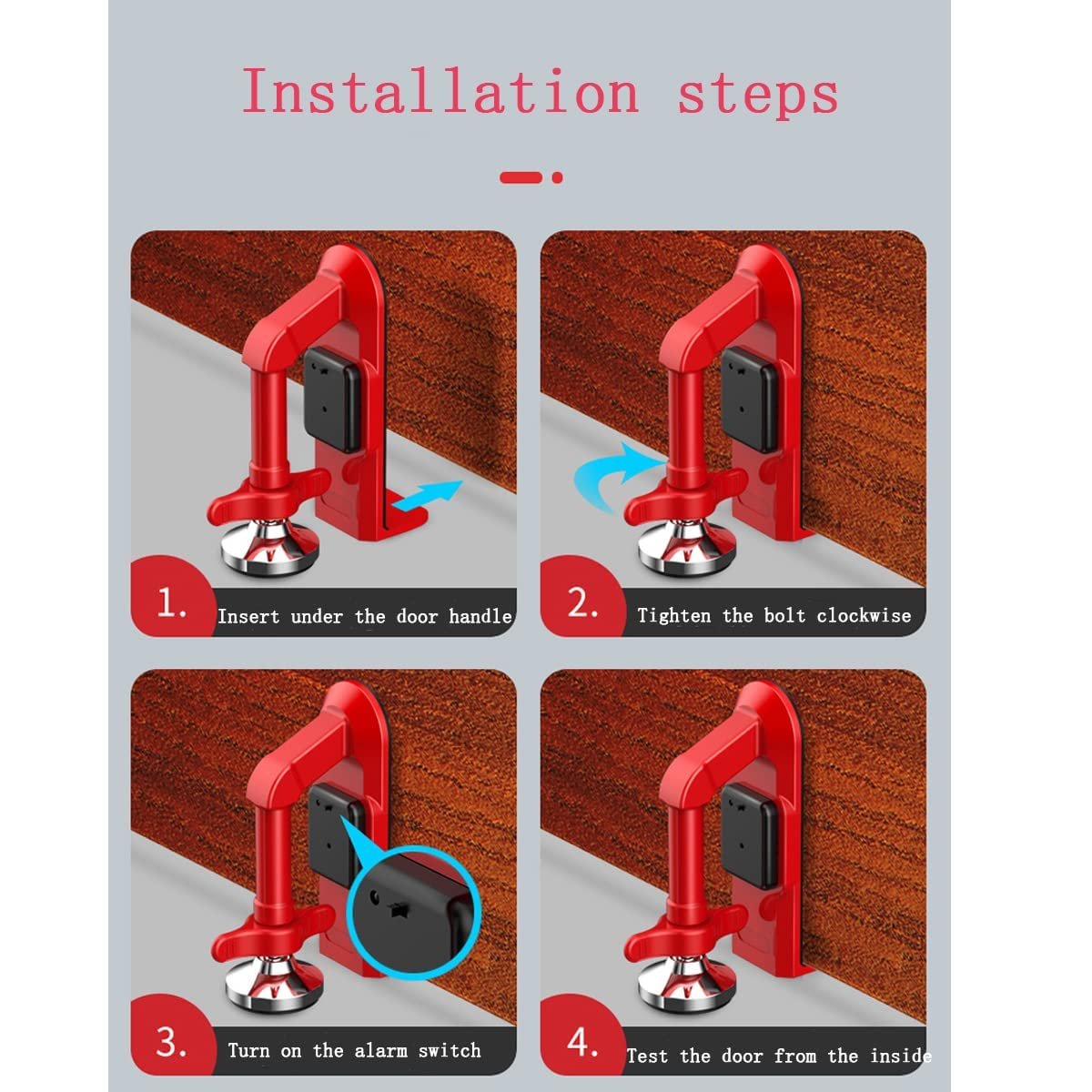 Installation steps

1. Insert under the door handle

2. Tighten the bolt clockwise

3. Turn on the alarm switch

4. Test the door from the inside