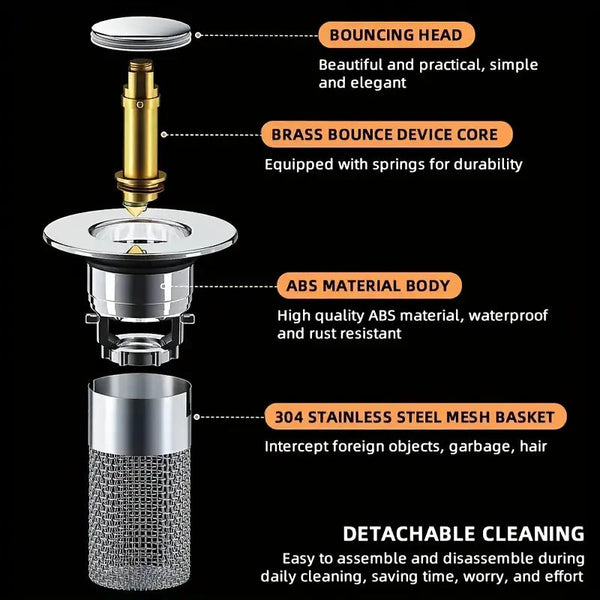 BOUNCING HEAD

Beautiful and practical, simple and elegant

BRASS BOUNCE DEVICE CORE

Equipped with springs for durability

ABS MATERIAL BODY

High quality ABS material, waterproof and rust resistant

304 STAINLESS STEEL MESH BASKET

Intercept foreign objects, garbage, hair

DETACHABLE CLEANING

Easy to assemble and disassemble during daily cleaning, saving time, worry, and effort