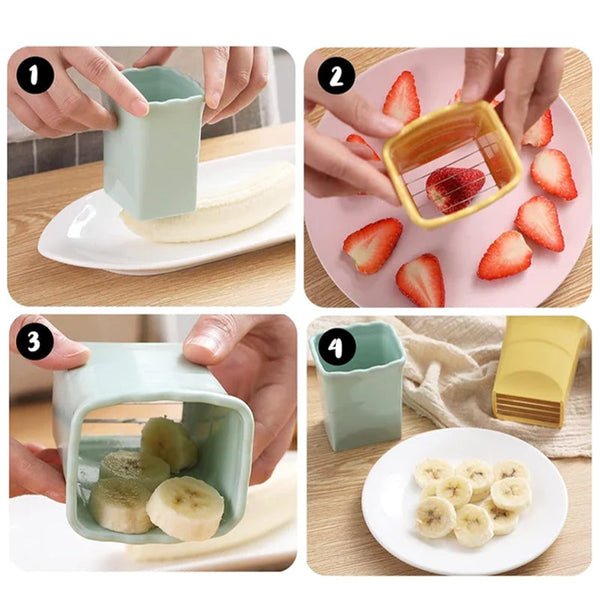 1

2

3

4