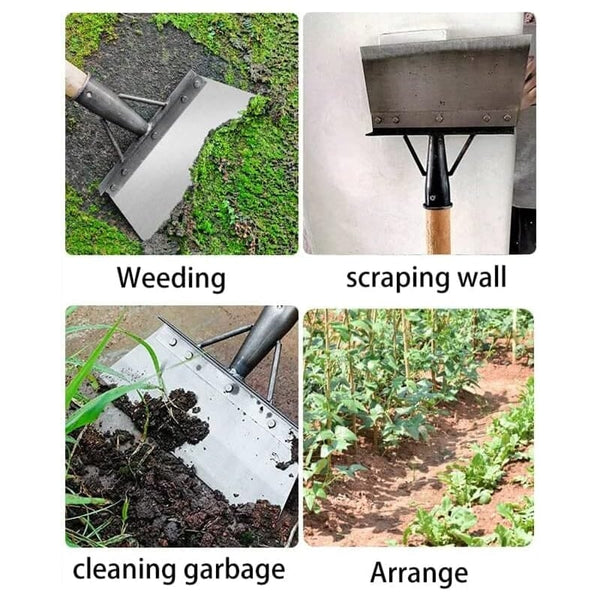 Weeding

scraping wall

cleaning garbage

Arrange