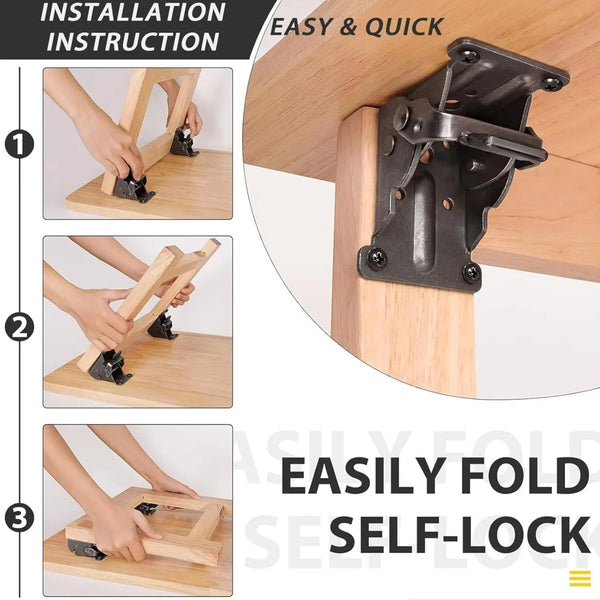 INSTALLATION INSTRUCTION

EASY & QUICK

1

2

3

EASILY FOLD

SELF-LOCK