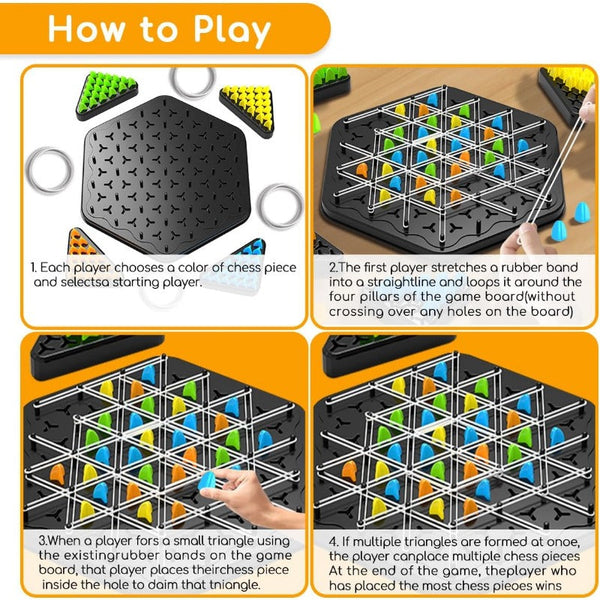 How to Play

1. Each player chooses a color of chess piece and selectsa starting player.

2.The first player stretches a rubber band into a straightline and loops it around the four pillars of the game board(without crossing over any holes on the board)

3.When a player fors a small triangle using the existingrubber bands on the game board, that player places theirchess piece inside the hole to daim that tniangle.

4. If multiple triangles are formed at onoe, the player canplace multiple chess pieces At the end of the game, theplayer who has placed the most chess pieoes wins