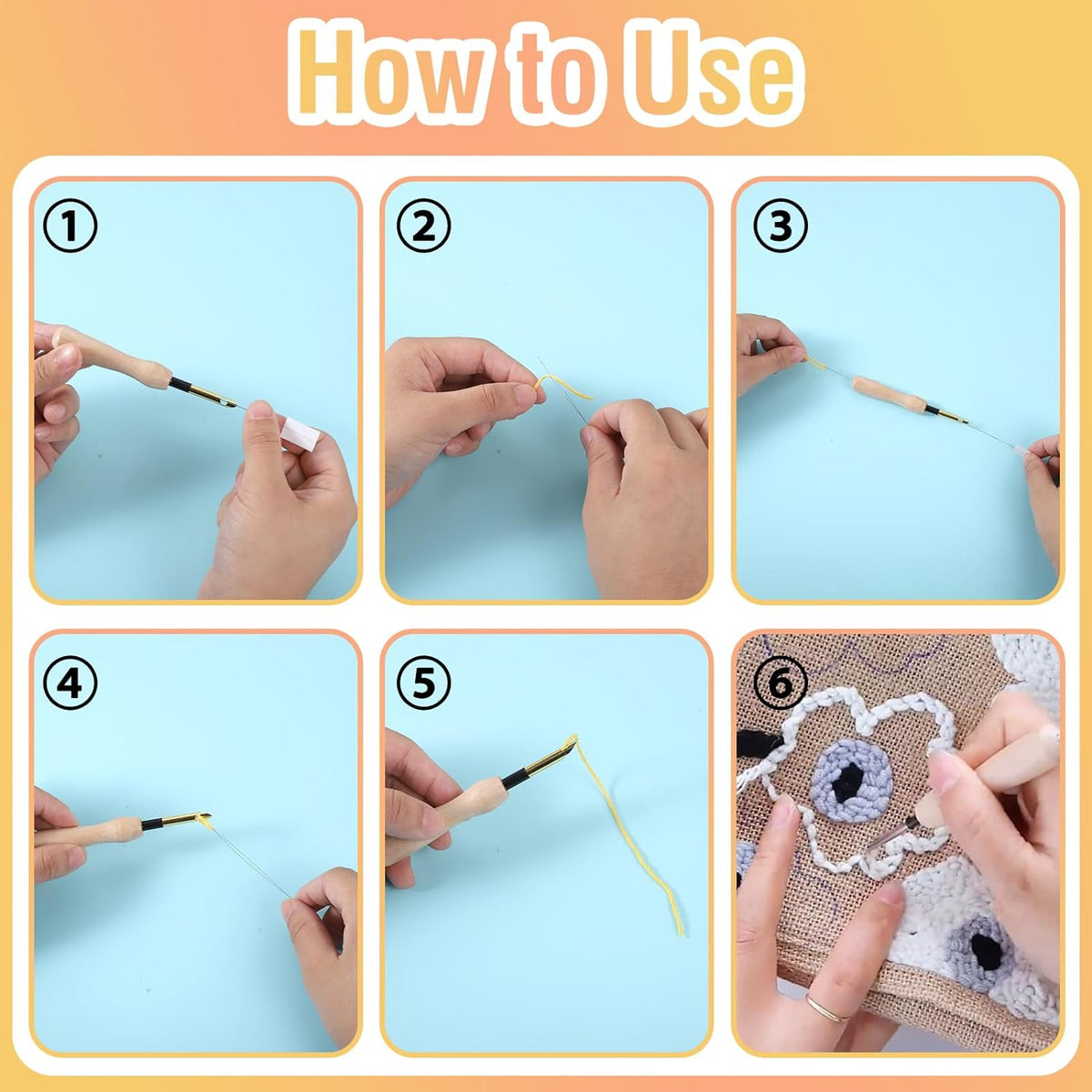 How to Use

①

②

③

④

⑤

⑥