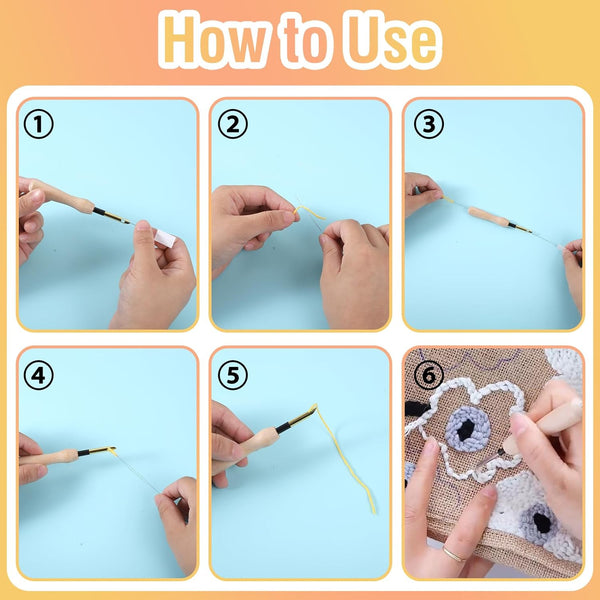 How to Use

①

②

③

④

⑤

⑥