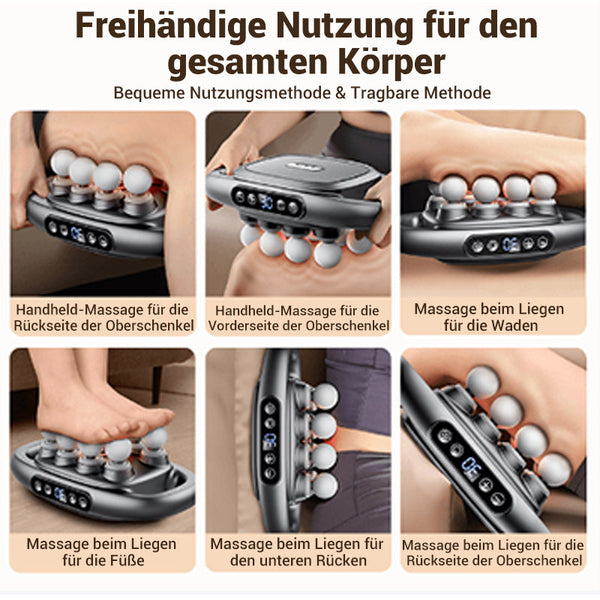 Freihändige Nutzung für den gesamten Körper
Bequeme Nutzungsmethode & Tragbare Methode

Handheld-Massage für die Rückseite der Oberschenkel

Handheld-Massage für die Vorderseite der Oberschenkel

Massage beim Liegen für die Waden

Massage beim Liegen für die Füße

Massage beim Liegen für den unteren Rücken

Massage beim Liegen für die Rückseite der Oberschenkel