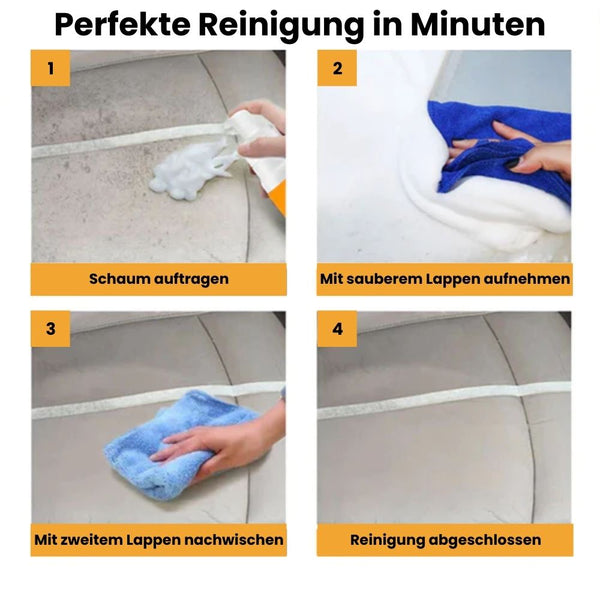 Perfekte Reinigung in Minuten

1

Schaum auftragen

2

Mit sauberem Lappen aufnehmen

3

Mit zweitem Lappen nachwischen

4

Reinigung abgeschlossen