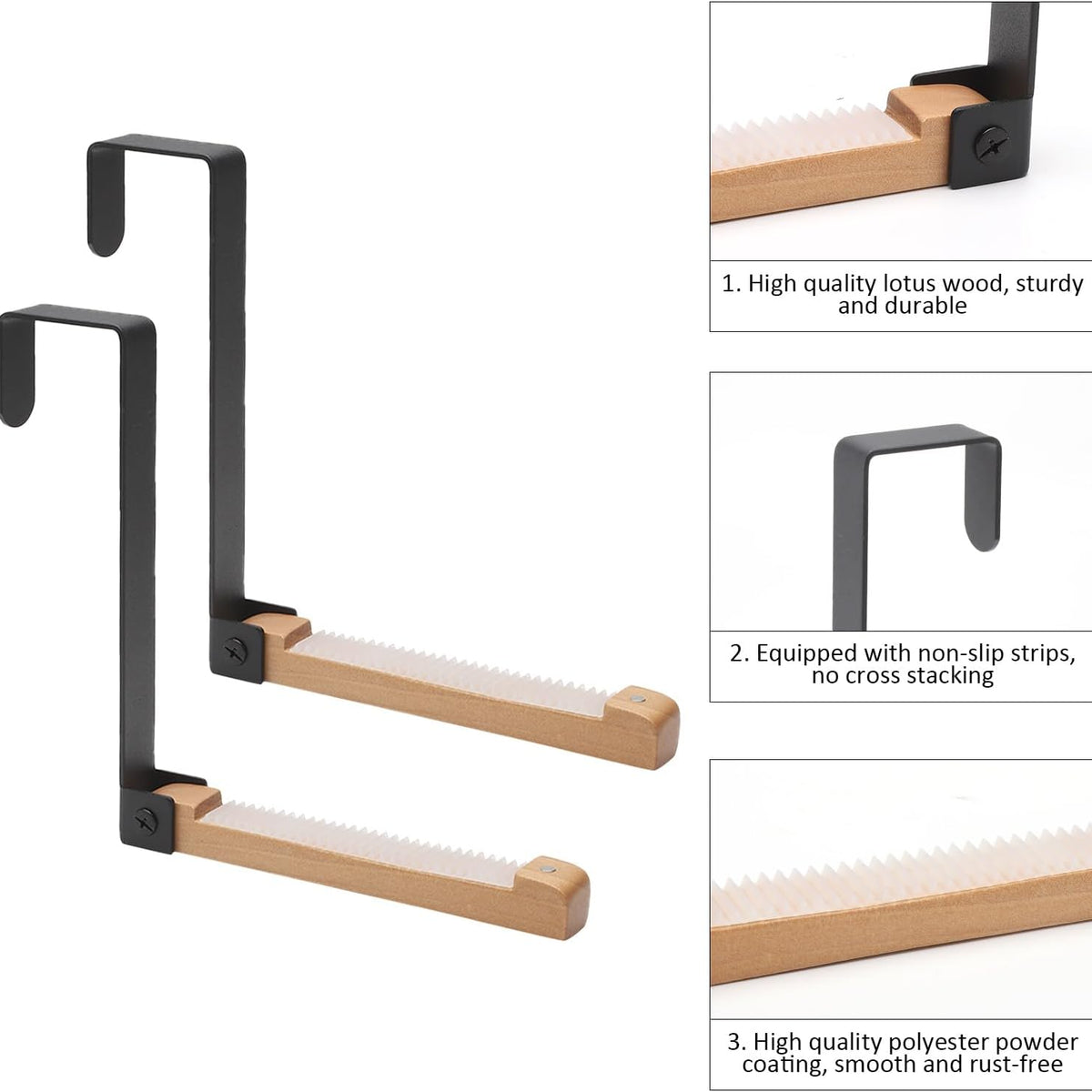 1. High quality lotus wood, sturdy and durable

2. Equipped with non-slip strips, no cross stacking

3. High quality polyester powder coating, smooth and rust-free