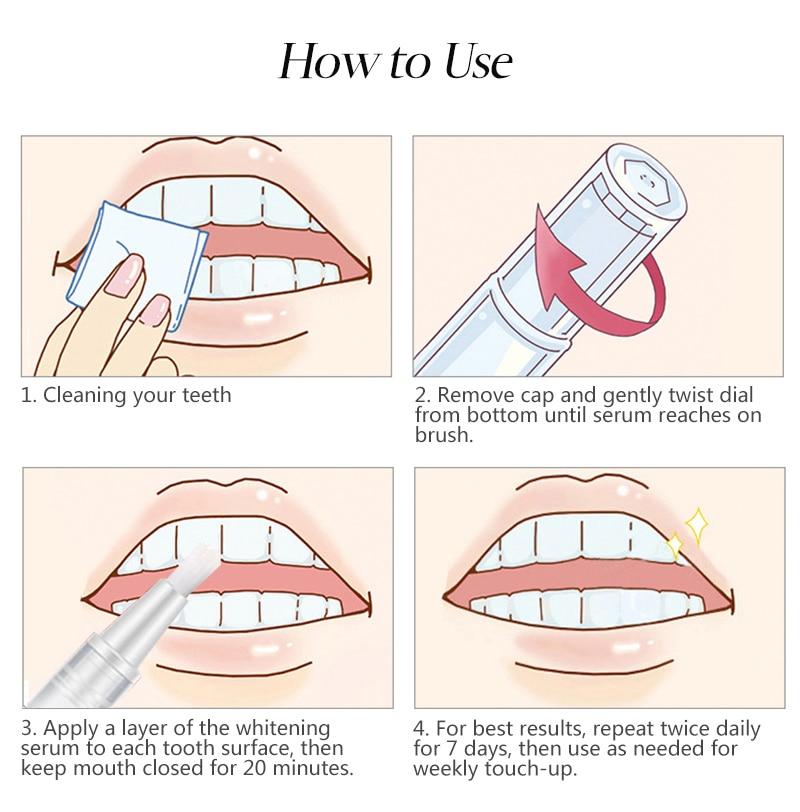 How to Use

1. Cleaning your teeth

2. Remove cap and gently twist dial from bottom until serum reaches on brush.

3. Apply a layer of the whitening serum to each tooth surface, then keep mouth closed for 20 minutes.

4. For best results, repeat twice daily for 7 days, then use as needed for weekly touch-up.