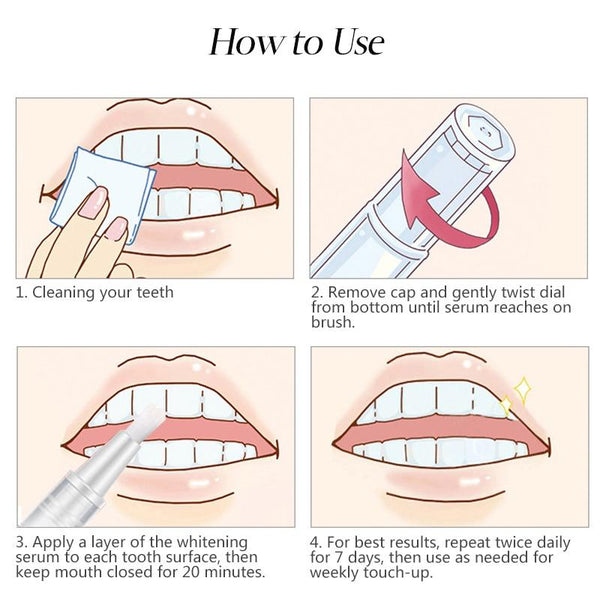 How to Use

1. Cleaning your teeth

2. Remove cap and gently twist dial from bottom until serum reaches on brush.

3. Apply a layer of the whitening serum to each tooth surface, then keep mouth closed for 20 minutes.

4. For best results, repeat twice daily for 7 days, then use as needed for weekly touch-up.