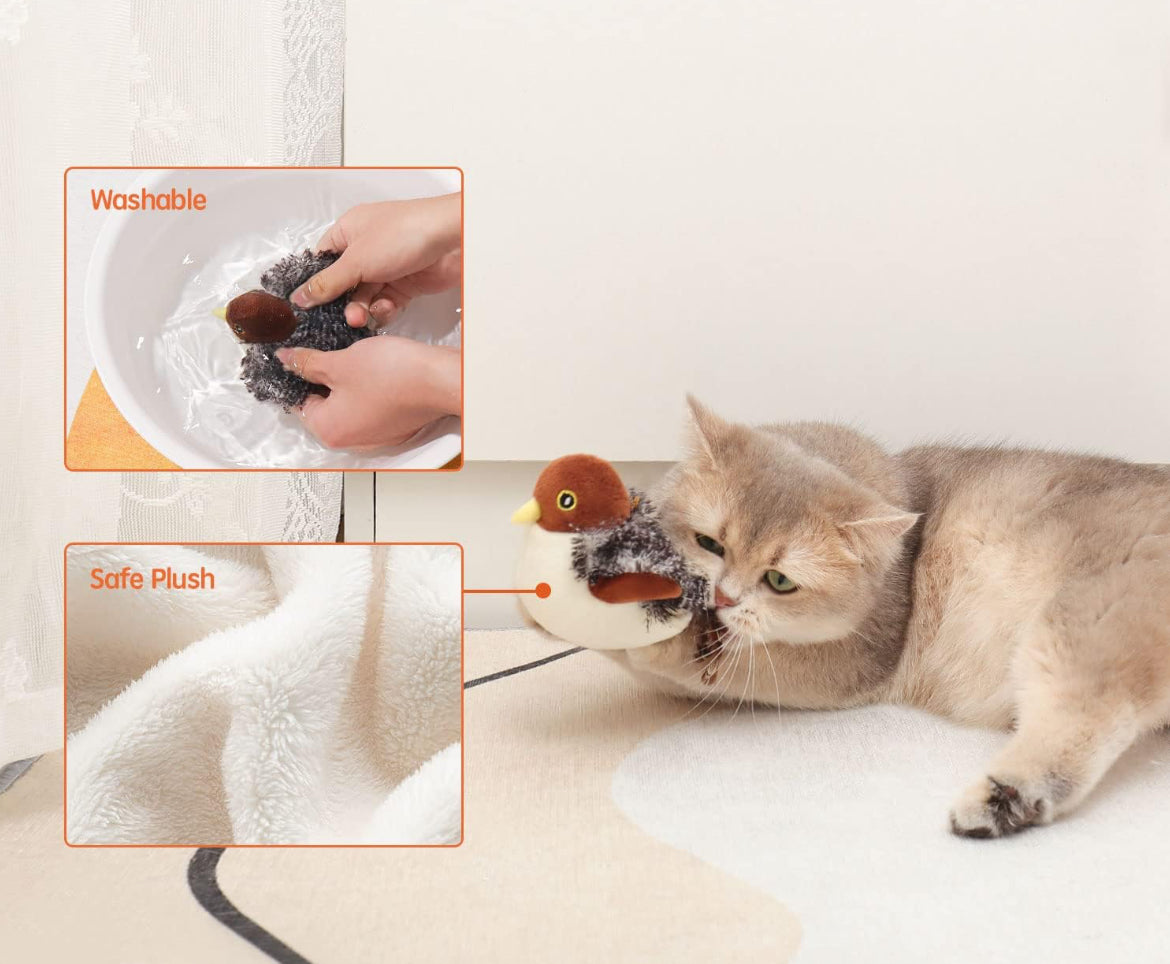 Washable

Safe Plush