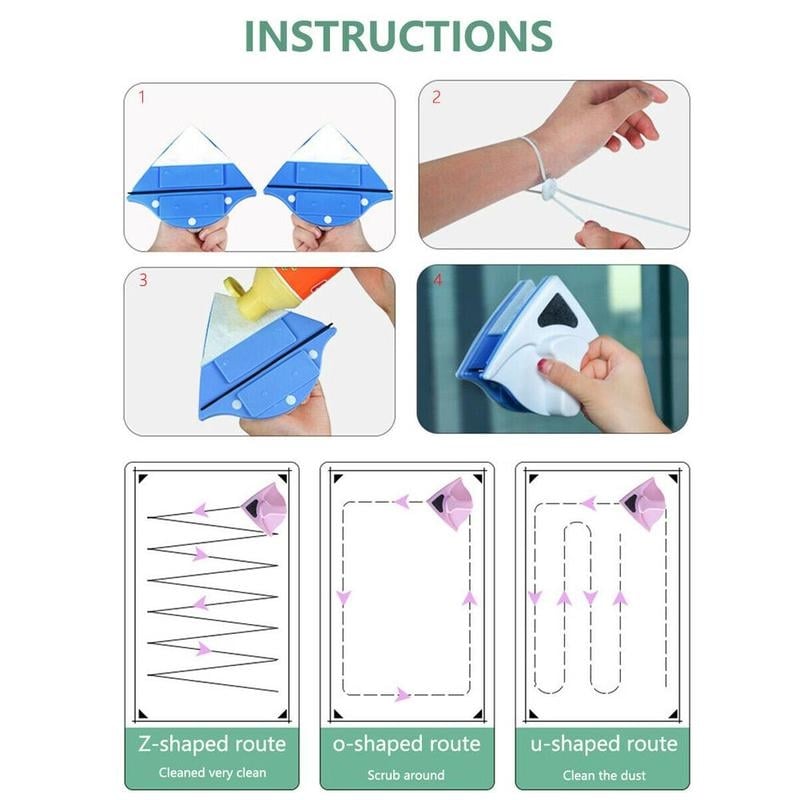 INSTRUCTIONS

1

2

3

4

Z-shaped route
Cleaned very clean

o-shaped route
Scrub around

u-shaped route
Clean the dust