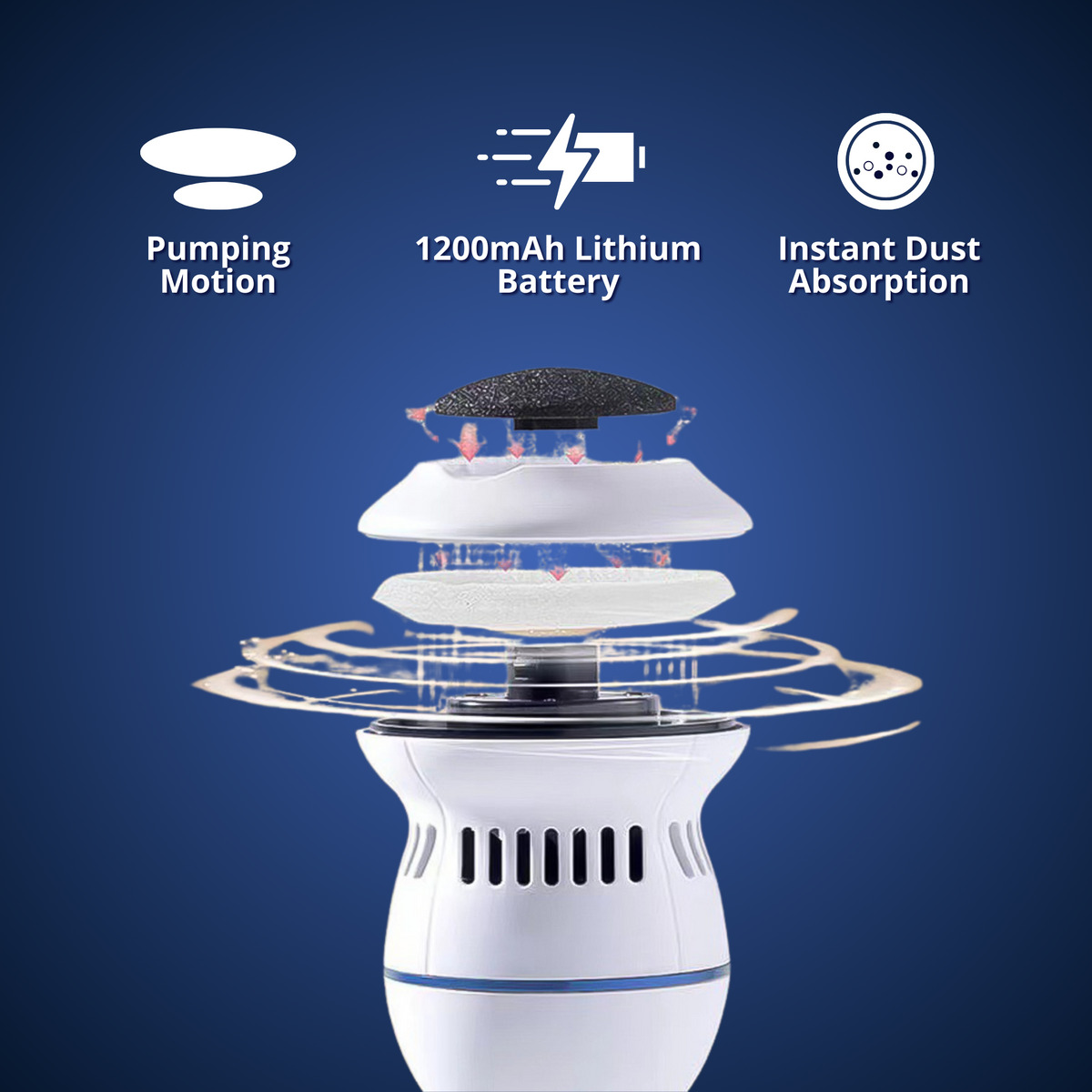 Pumping Motion

1200mAh Lithium Battery

Instant Dust Absorption