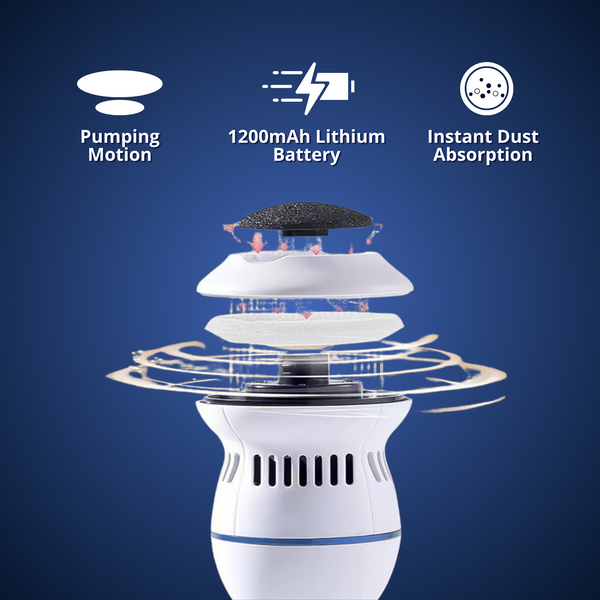 Pumping Motion

1200mAh Lithium Battery

Instant Dust Absorption