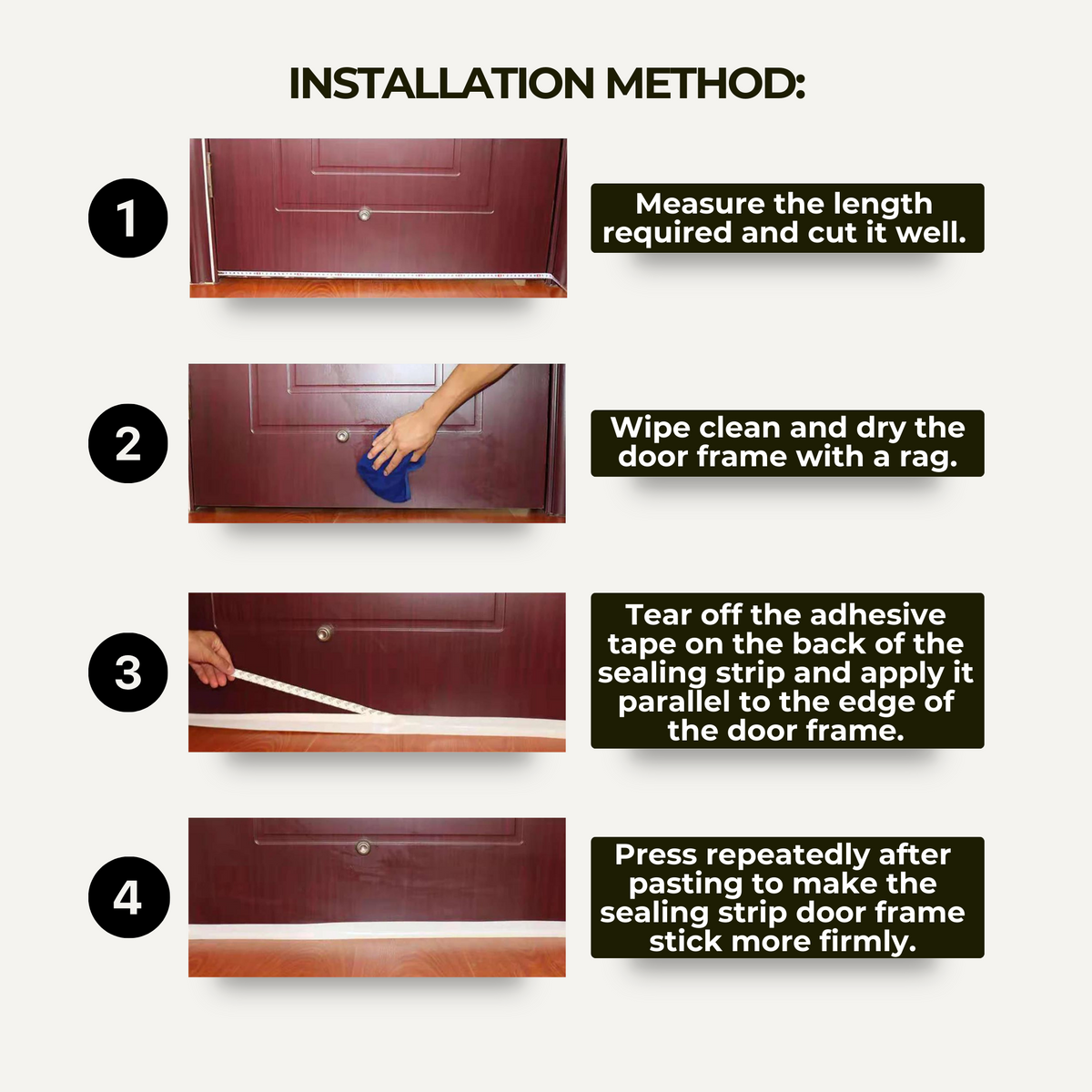 INSTALLATION METHOD:

1

Measure the length required and cut it well.

2

Wipe clean and dry the door frame with a rag.

3

Tear off the adhesive tape on the back of the sealing strip and apply it parallel to the edge of the door frame.

4

Press repeatedly after pasting to make the sealing strip door frame stick more firmly.