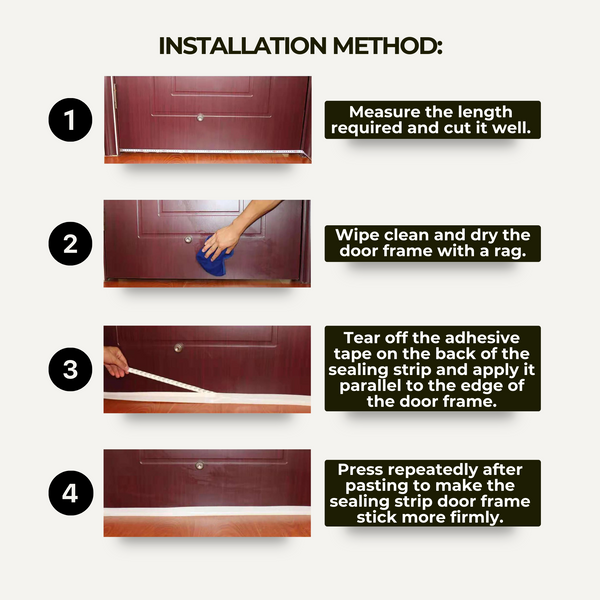 INSTALLATION METHOD:

1

Measure the length required and cut it well.

2

Wipe clean and dry the door frame with a rag.

3

Tear off the adhesive tape on the back of the sealing strip and apply it parallel to the edge of the door frame.

4

Press repeatedly after pasting to make the sealing strip door frame stick more firmly.