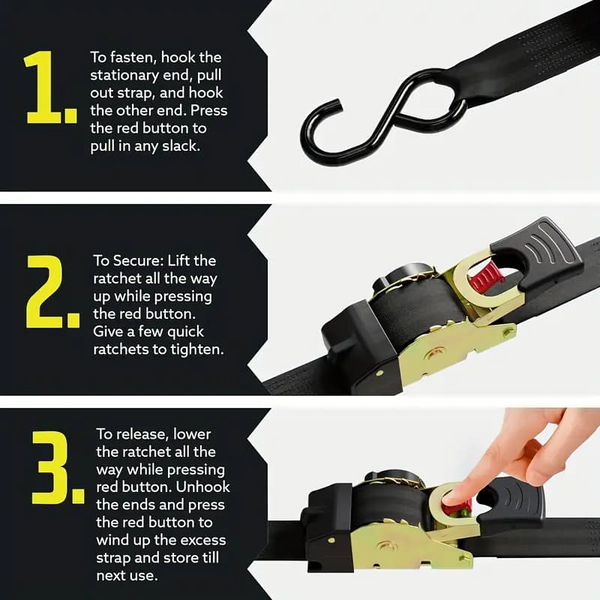 1.

To fasten, hook the stationary end, pull out strap, and hook the other end. Press the red button to pull in any slack.

2.

To Secure: Lift the ratchet all the way up while pressing the red button. Give a few quick ratchets to tighten.

3.

To release, lower the ratchet all the way while pressing red button. Unhook the ends and press the red button to wind up the excess strap and store till next use.