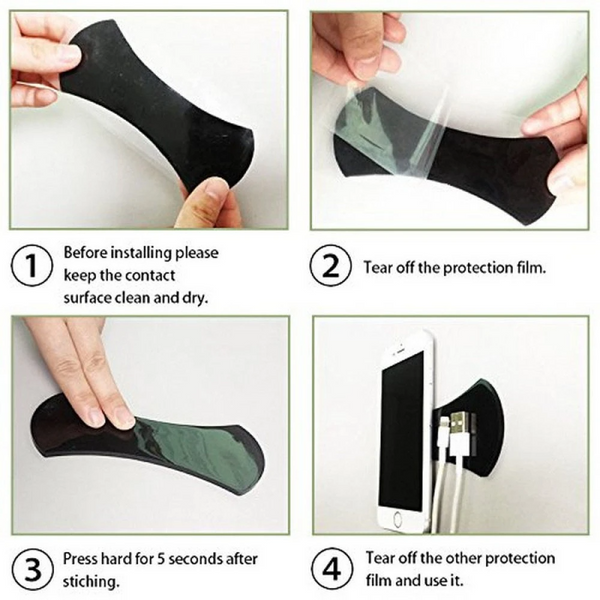 1 Before installing please keep the contact surface clean and dry.

2 Tear off the protection film.

3 Press hard for 5 seconds after stiching.

4 Tear off the other protection film and use it.