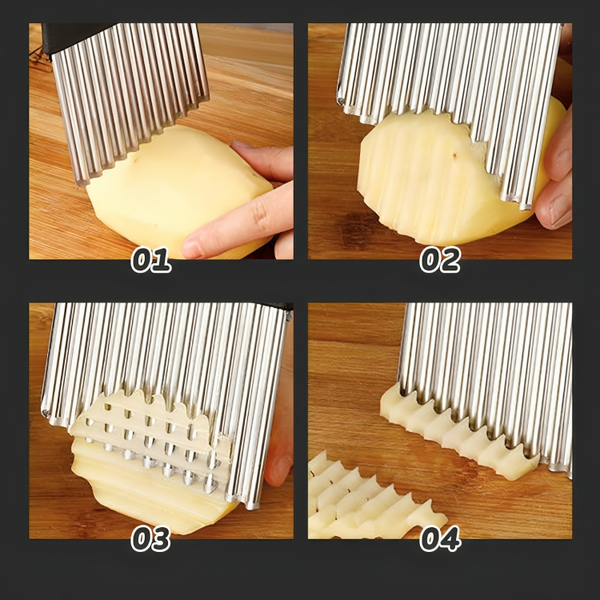 01

02

03

04