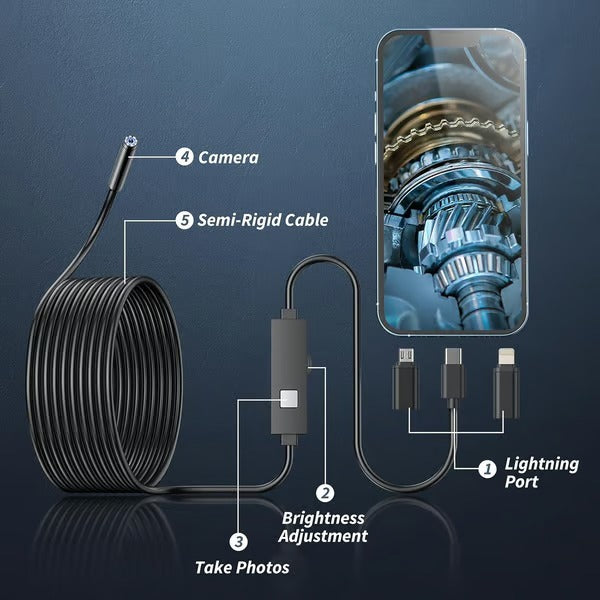 4 Camera

5 Semi-Rigid Cable

1 Lightning Port

2 Brightness Adjustment

3 Take Photos