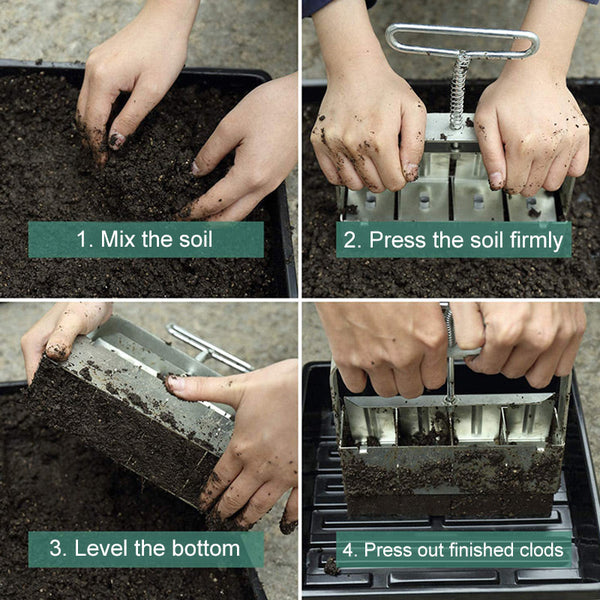 1. Mix the soil

2. Press the soil firmly

3. Level the bottom

4. Press out finished clods